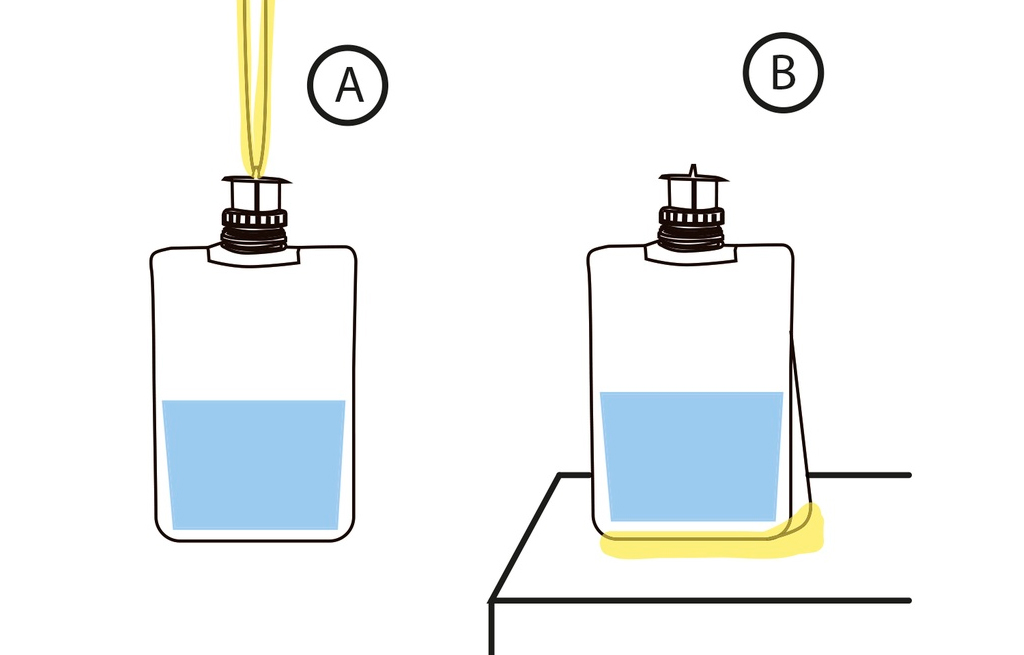 A

B